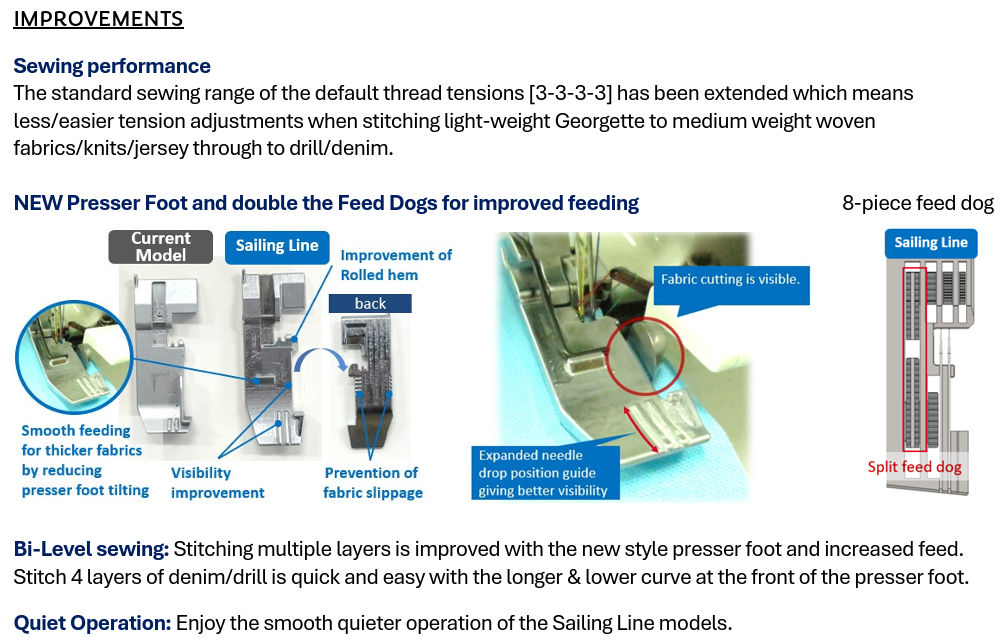 IMPROVEMENTS

Sewing performance
The standard sewing range of the default thread tensions [3-3-3-3] has been extended which means less/easier tension adjustments when stitching light-weight Georgette to medium weight woven fabrics/knits/jersey through to drill/denim.

NEW Presser Foot and double the Feed Dogs for improved feeding

8-piece feed dog

Current Model

Sailing Line

Improvement of Rolled hem

back

Smooth feeding for thicker fabrics by reducing presser foot tilting

Visibility improvement

Prevention of fabric slippage

Fabric cutting is visible.

Expanded needle drop position guide giving better visibility

Sailing Line

Split feed dog

Bi-Level sewing: Stitching multiple layers is improved with the new style presser foot and increased feed. Stitch 4 layers of denim/drill is quick and easy with the longer & lower curve at the front of the presser foot.

Quiet Operation: Enjoy the smooth quieter operation of the Sailing Line models.